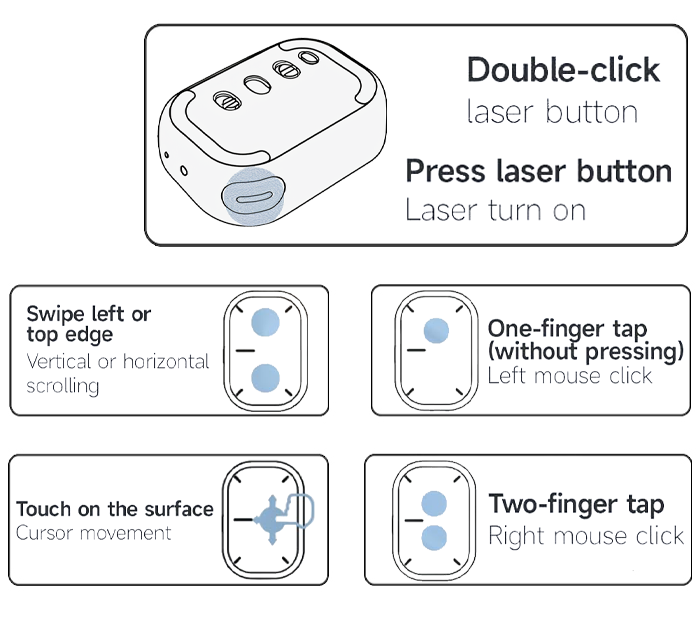 Double-click
laser button

Press laser button
Laser turn on

Swipe left or top edge
Vertical or horizontal scrolling

One-finger tap (without pressing)
Left mouse click

Touch on the surface
Cursor movement

Two-finger tap
Right mouse click